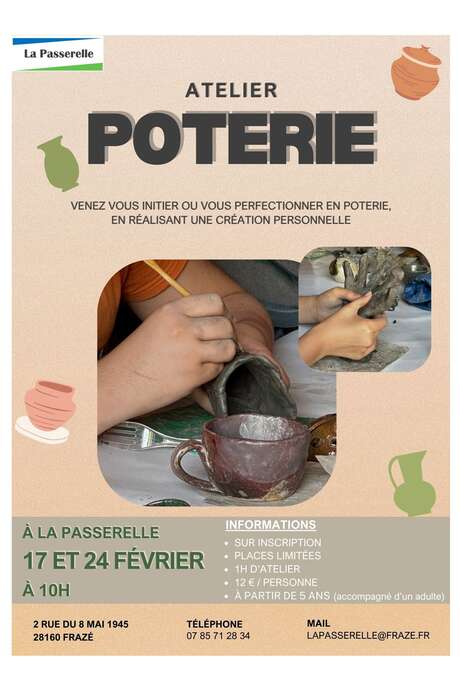 La Passerelle

ATELIER
POTERIE

VENEZ VOUS INITIER OU VOUS PERFECTIONNER EN POTERIE, EN RÉALISANT UNE CRÉATION PERSONNELLE

À LA PASSERELLE
17 ET 24 FÉVRIER
À 10H

INFORMATIONS
• SUR INSCRIPTION
• PLACES LIMITÉES
• 1H D'ATELIER
• 12 € / PERSONNE
• À PARTIR DE 5 ANS (accompagné d'un adulte)

2 RUE DU 8 MAI 1945
28160 FRAZÉ

TÉLÉPHONE
07 85 71 28 34

MAIL
LAPASSERELLE@FRAZE.FR