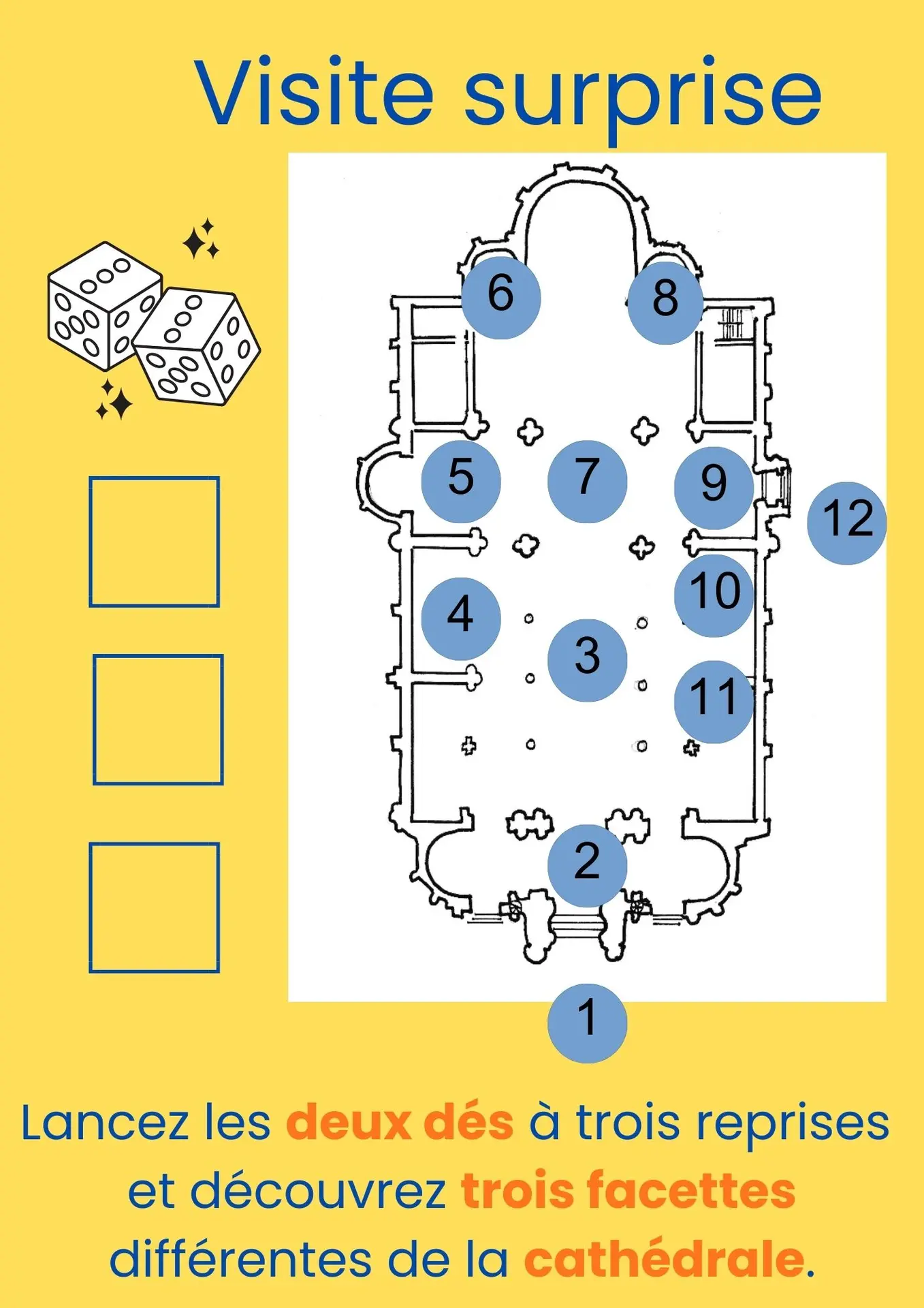 Visite surprise

6
8
5
7
9
12
10
4
3
11
2
1

Lancez les deux dés à trois reprises et découvrez trois facettes différentes de la cathédrale.