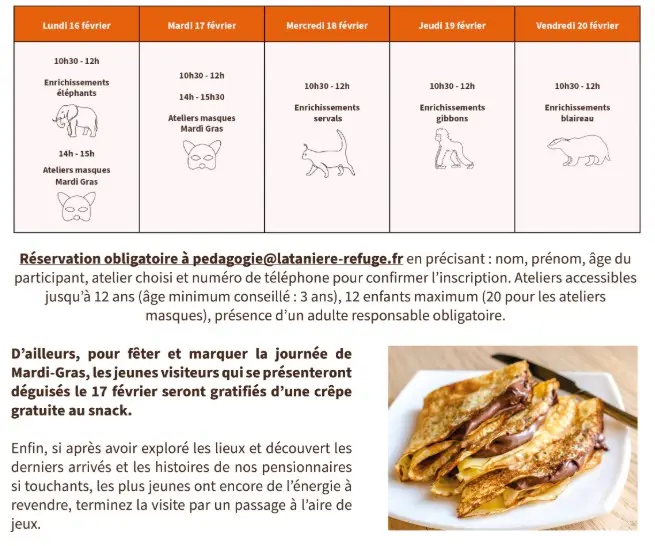 | Lundi 16 février | Mardi 17 février | Mercredi 18 février | Jeudi 19 février | Vendredi 20 février |
|---|---|---|---|---|
| 10h30 - 12h Enrichissements éléphants 14h - 15h Ateliers masques Mardi Gras | 10h30 - 12h 14h - 15h30 Ateliers masques Mardi Gras | 10h30 - 12h Enrichissements servals | 10h30 - 12h Enrichissements gibbons | 10h30 - 12h Enrichissements blaireau |

Réservation obligatoire à pedagogie@lataniere-refuge.fr en précisant : nom, prénom, âge du participant, atelier choisi et numéro de téléphone pour confirmer l'inscription. Ateliers accessibles jusqu'à 12 ans (âge minimum conseillé : 3 ans), 12 enfants maximum (20 pour les ateliers masques), présence d'un adulte responsable obligatoire.

D'ailleurs, pour fêter et marquer la journée de Mardi-Gras, les jeunes visiteurs qui se présenteront déguisés le 17 février seront gratifiés d'une crêpe gratuite au snack.

Enfin, si après avoir exploré les lieux et découvert les derniers arrivés et les histoires de nos pensionnaires si touchants, les plus jeunes ont encore de l'énergie à revendre, terminez la visite par un passage à l'aire de jeux.